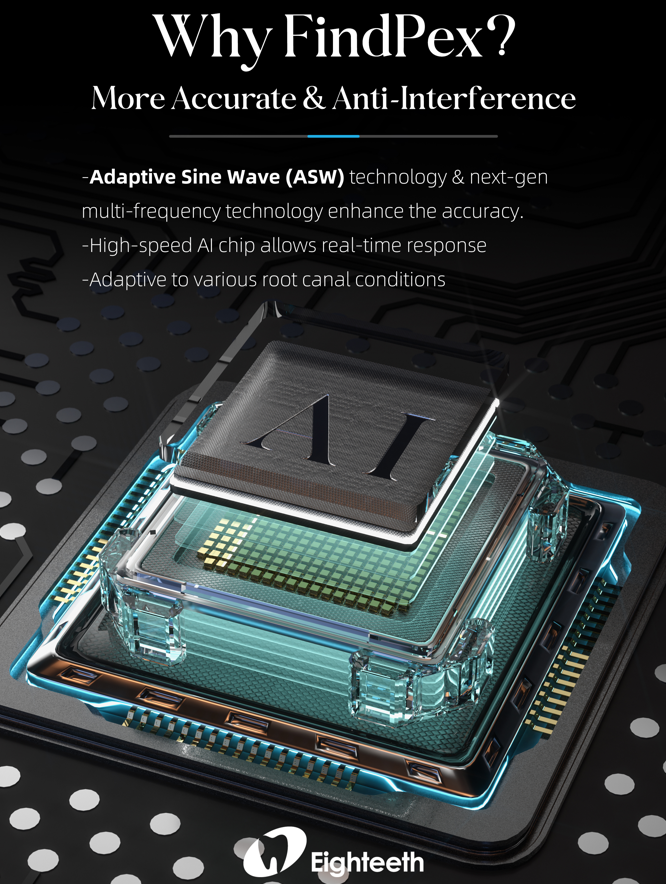 Why FindPex?
More Accurate & Anti-Interference

-Adaptive Sine Wave (ASW) technology & next-gen multi-frequency technology enhance the accuracy.
-High-speed AI chip allows real-time response
-Adaptive to various root canal conditions

AI

Eighteeth